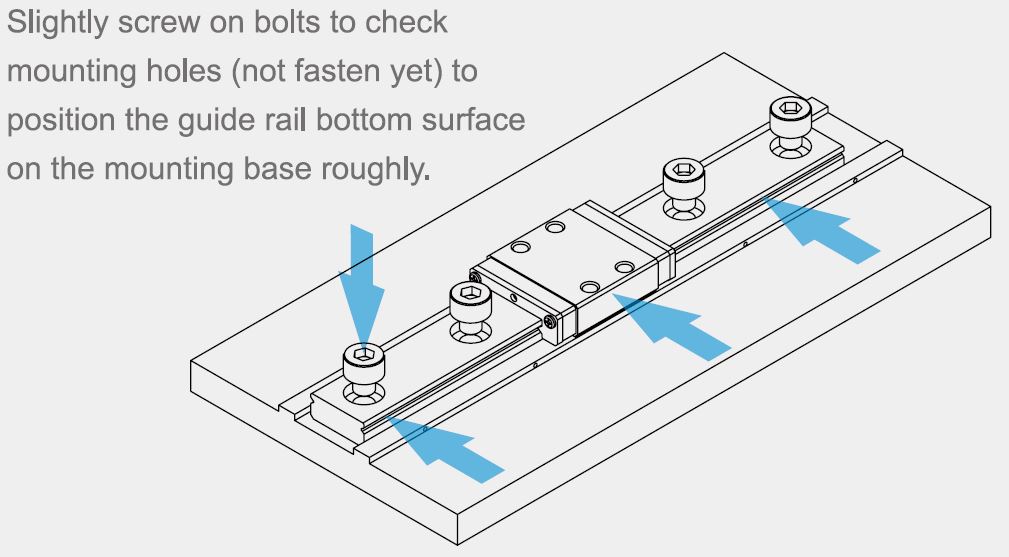 Slightly screw on bolts to check mounting holes (not fasten yet) to position the guide rail bottom surface on the mounting base roughly.